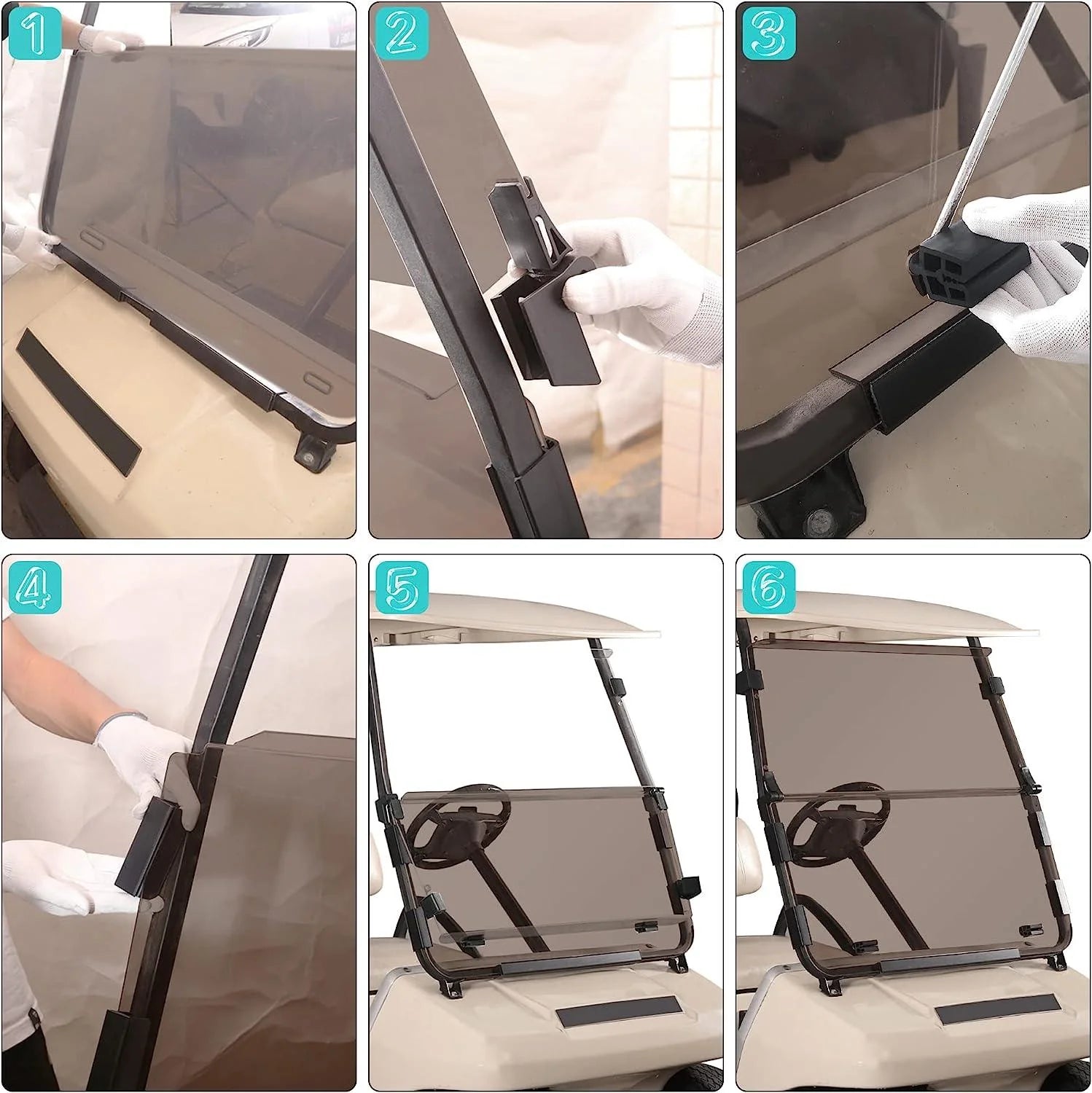 1

2

3

4

5

6