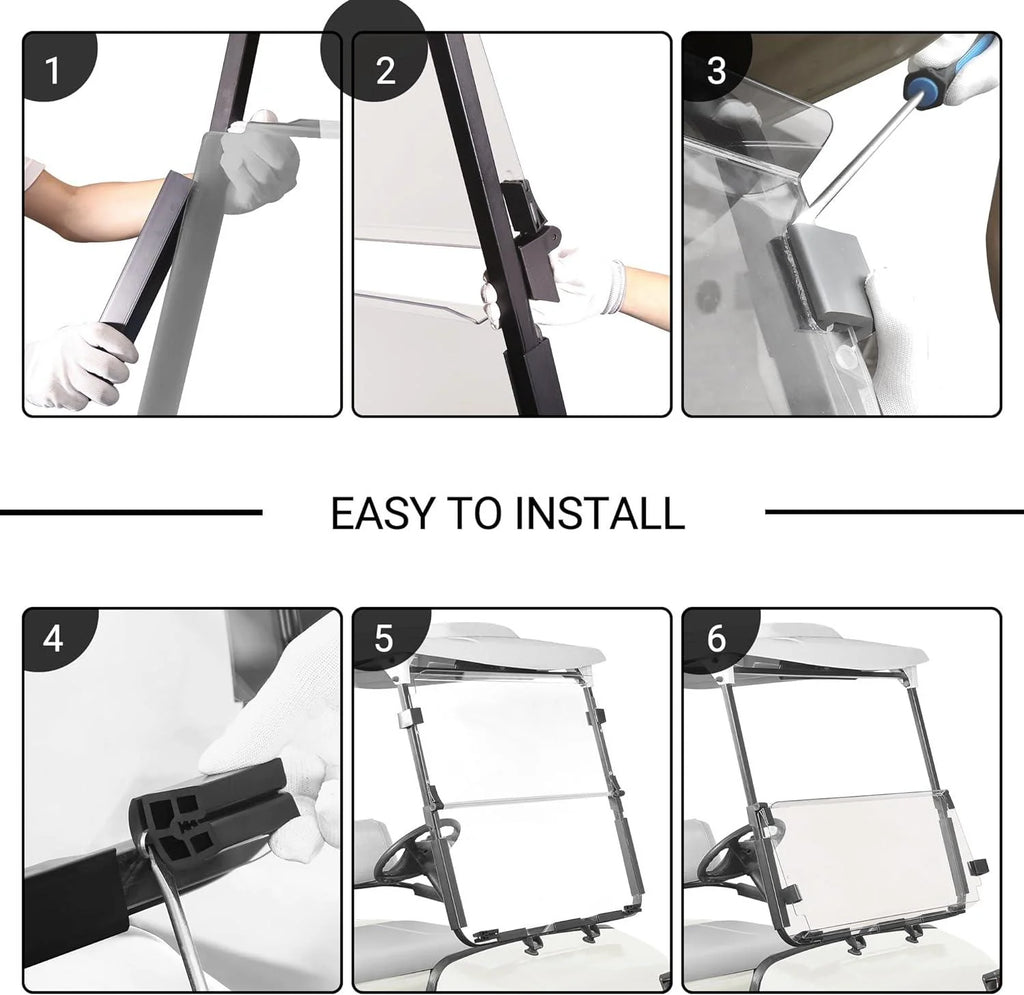 1

2

3

EASY TO INSTALL

4

5

6