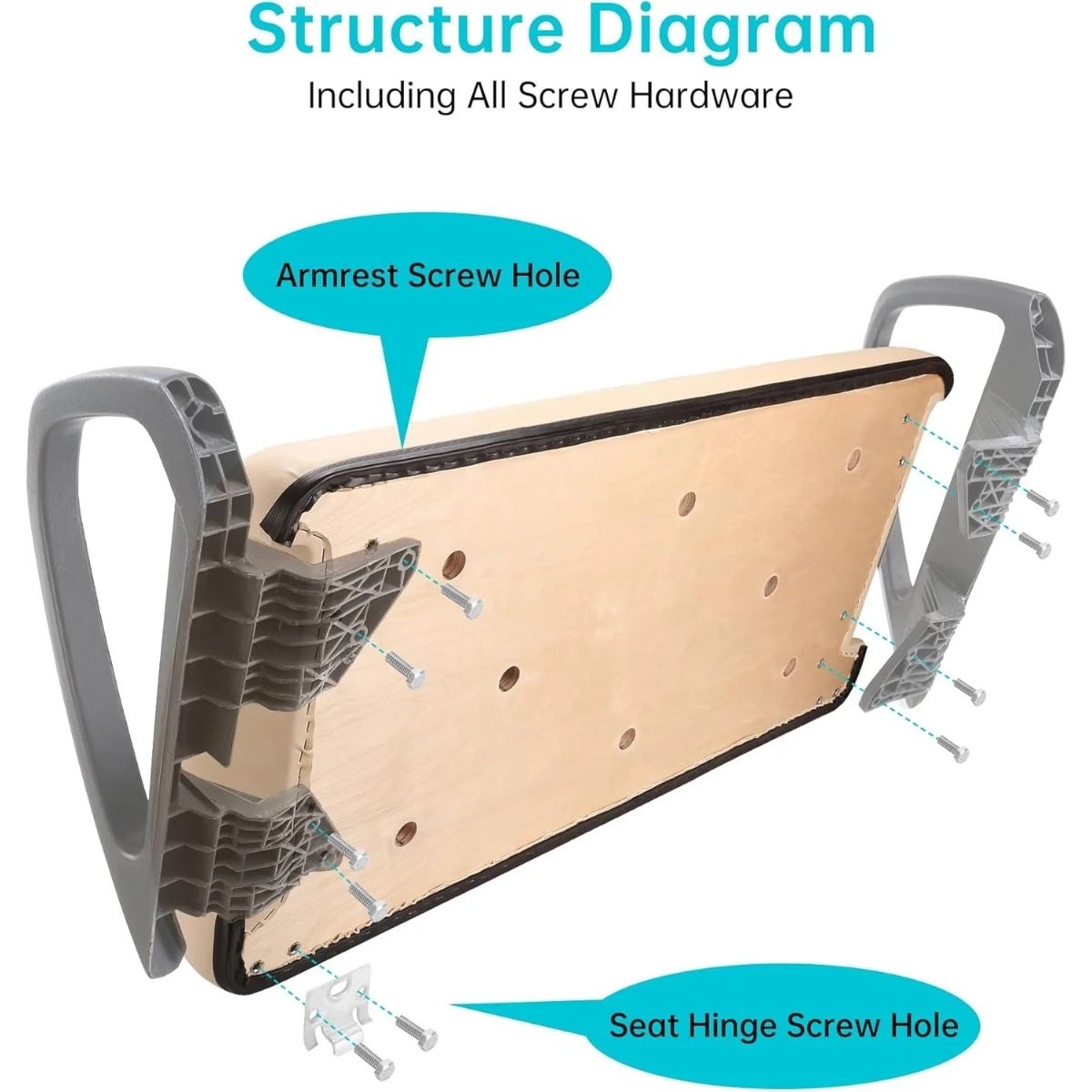 Structure Diagram

Including All Screw Hardware

Armrest Screw Hole

Seat Hinge Screw Hole