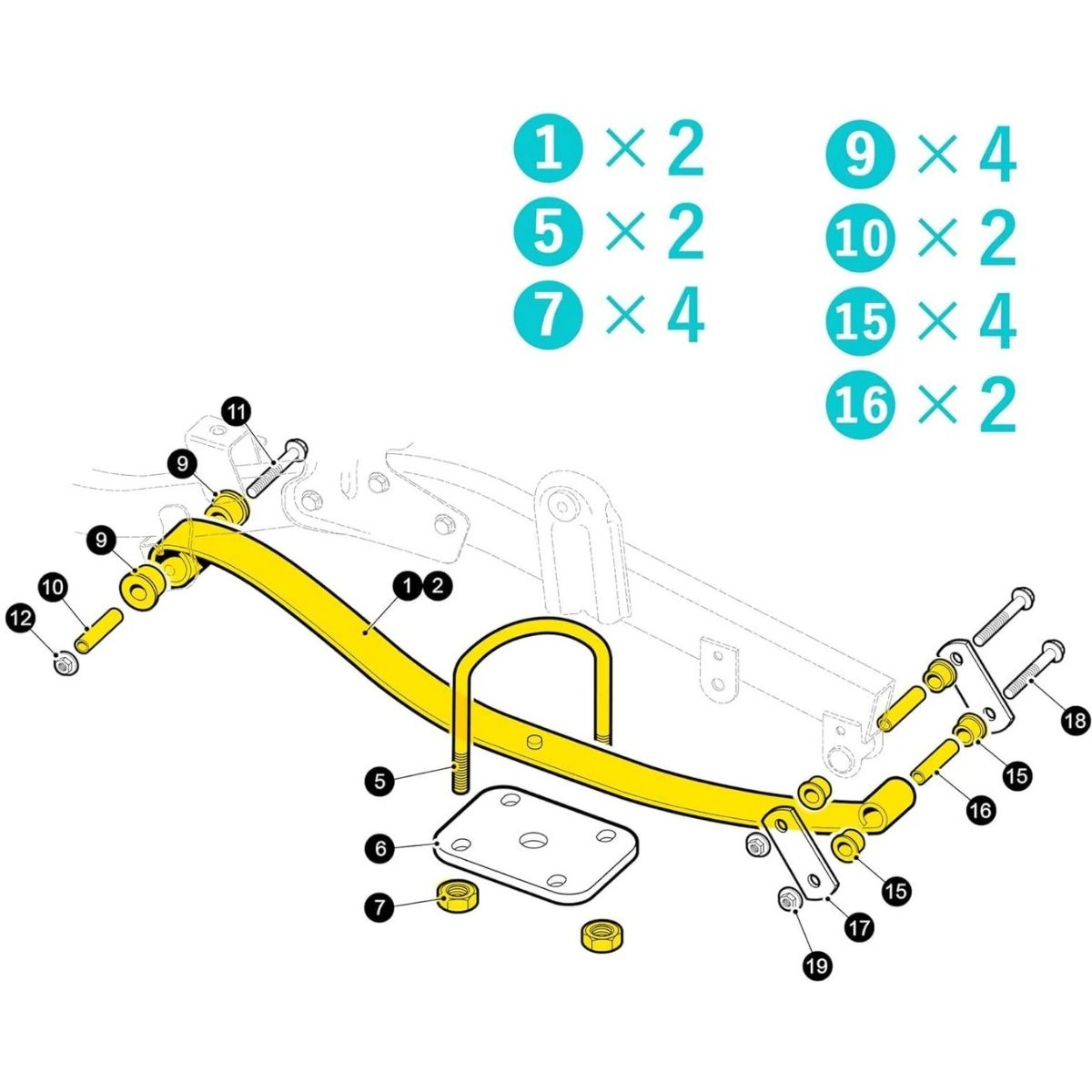 1 × 2
5 × 2
7 × 4

9 × 4
10 × 2
15 × 4
16 × 2

11
9
9
10
12
1 2
5
6
7
18
15
16
15
17
19